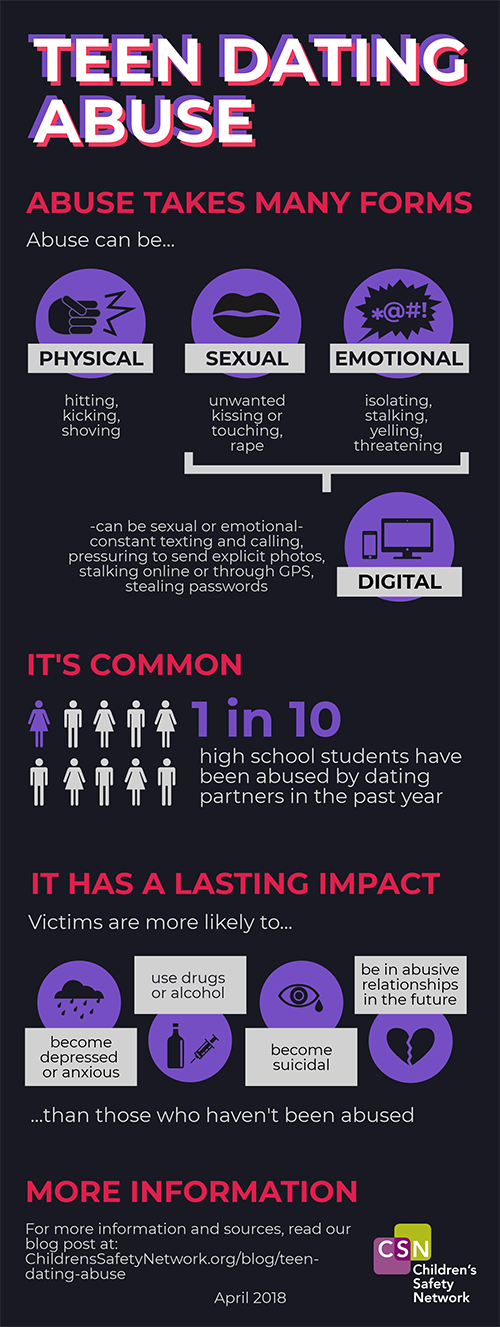 TEEN DATING ABUSE

ABUSE TAKES MANY FORMS

Abuse can be...

*@#!

PHYSICAL

hitting, kicking, shoving

SEXUAL

unwanted kissing or touching, rape

EMOTIONAL

isolating, stalking, yelling, threatening

-can be sexual or emotional- constant texting and calling, pressuring to send explicit photos, stalking online or through GPS, stealing passwords

DIGITAL

IT'S COMMON

1 in 10

high school students have been abused by dating partners in the past year

IT HAS A LASTING IMPACT

Victims are more likely to...

become depressed or anxious

use drugs or alcohol

become suicidal

be in abusive relationships in the future

...than those who haven't been abused

MORE INFORMATION

For more information and sources, read our blog post at: ChildrensSafetyNetwork.org/blog/teen-dating-abuse

April 2018

CSN Children's Safety Network