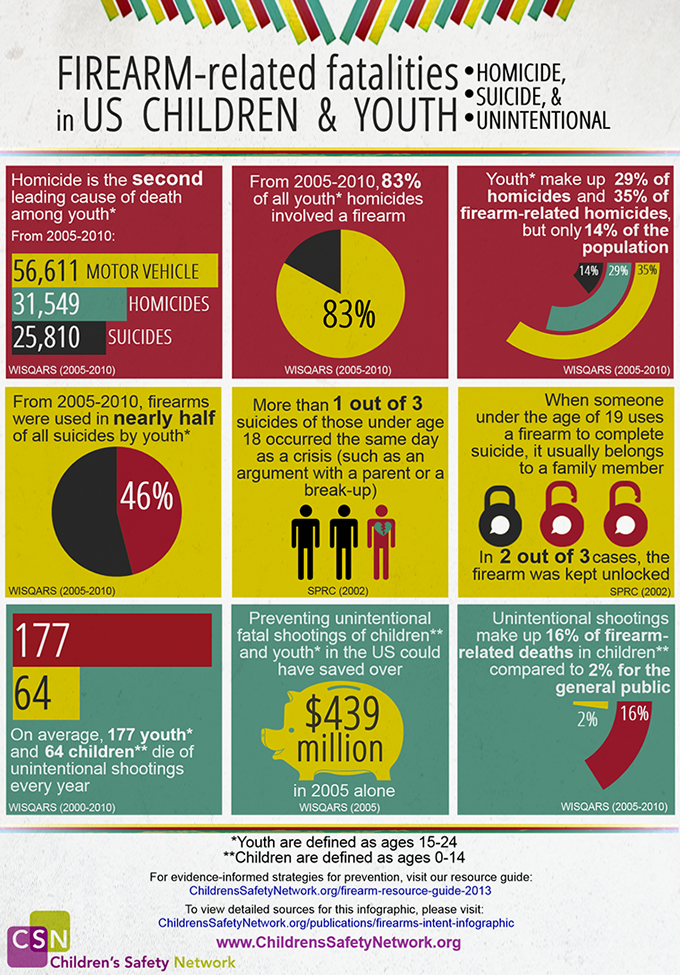 FIREARM-related fatalities in US CHILDREN & YOUTH
•HOMICIDE,
•SUICIDE, &
•UNINTENTIONAL

Homicide is the second leading cause of death among youth*
From 2005-2010:
56,611 MOTOR VEHICLE
31,549 HOMICIDES
25,810 SUICIDES
WISQARS (2005-2010)

From 2005-2010, 83% of all youth* homicides involved a firearm
83%
WISQARS (2005-2010)

Youth* make up 29% of homicides and 35% of firearm-related homicides, but only 14% of the population
14% 29% 35%
WISQARS (2005-2010)

From 2005-2010, firearms were used in nearly half of all suicides by youth*
46%
WISQARS (2005-2010)

More than 1 out of 3 suicides of those under age 18 occurred the same day as a crisis (such as an argument with a parent or a break-up)
SPRC (2002)

When someone under the age of 19 uses a firearm to complete suicide, it usually belongs to a family member
In 2 out of 3 cases, the firearm was kept unlocked
SPRC (2002)

177
64
On average, 177 youth* and 64 children** die of unintentional shootings every year
WISQARS (2000-2010)

Preventing unintentional fatal shootings of children** and youth* in the US could have saved over
$439 million
in 2005 alone
WISQARS (2005)

Unintentional shootings make up 16% of firearm-related deaths in children** compared to 2% for the general public
2% 16%
WISQARS (2005-2010)

*Youth are defined as ages 15-24
**Children are defined as ages 0-14

For evidence-informed strategies for prevention, visit our resource guide:
ChildrensSafetyNetwork.org/firearm-resource-guide-2013

To view detailed sources for this infographic, please visit:
ChildrensSafetyNetwork.org/publications/firearms-intent-infographic

CSN
Children's Safety Network
www.ChildrensSafetyNetwork.org